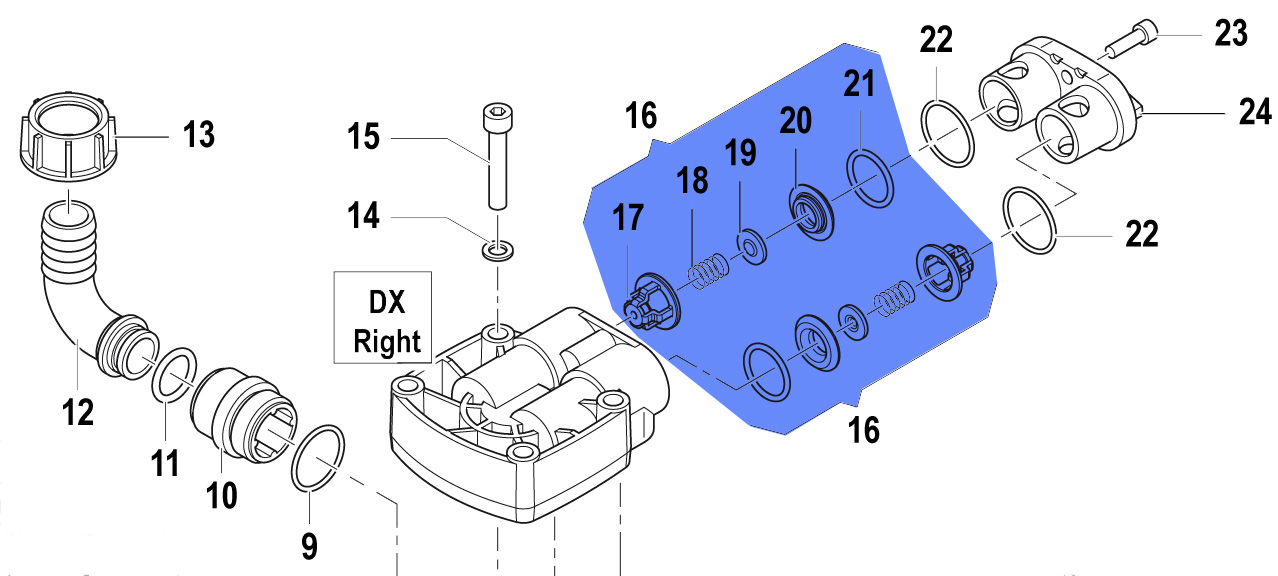 13
15
14
DX
Right
12
11
10
9
16
17
18
19
20
21
22
23
24
22
16