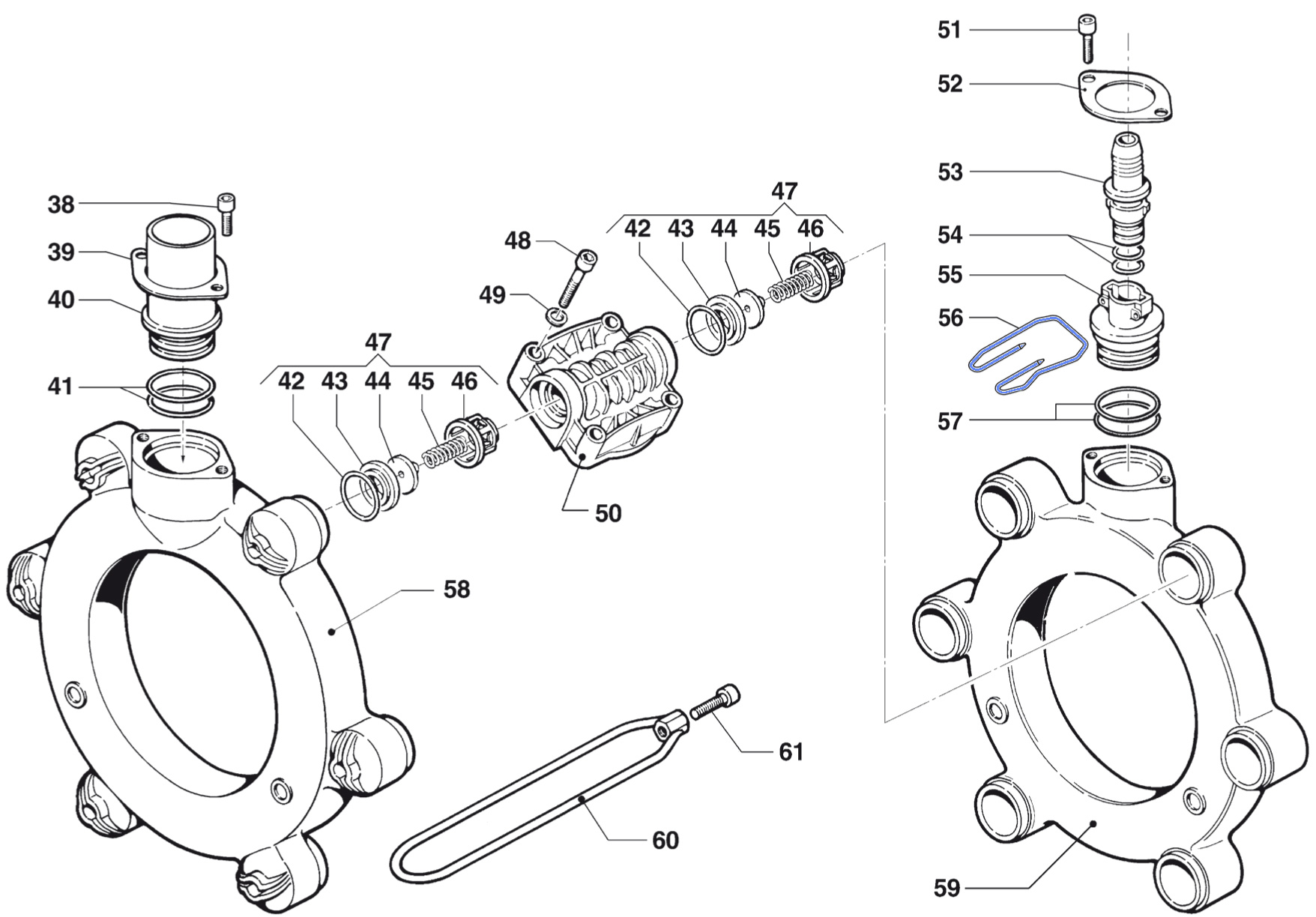 51
52
53
54
55
56
57
38
39
40
41
47
42 43 44 45 46
48
49
47
42 43 44 45 46
50
58
61
60
59