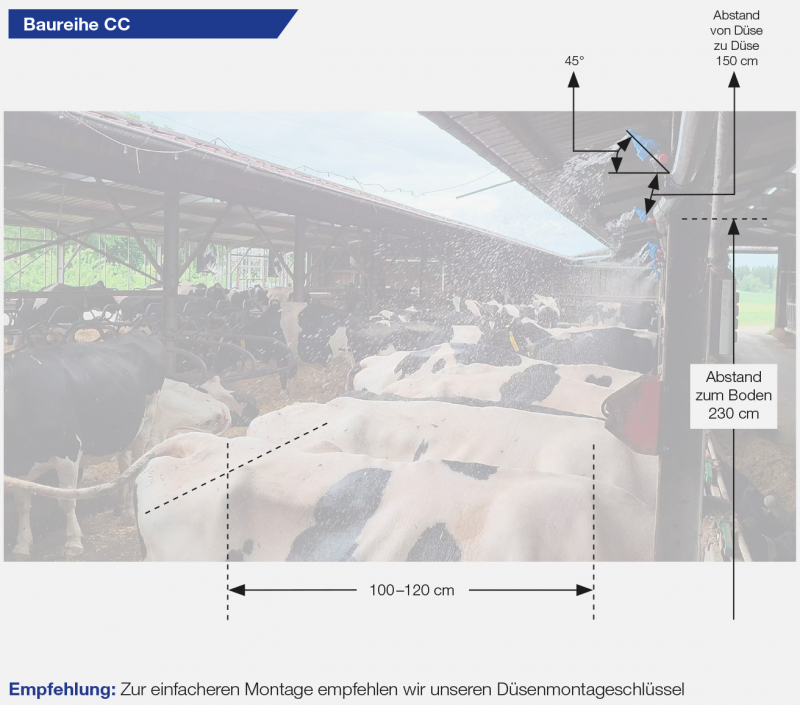 Baureihe CC

45°

Abstand von Düse zu Düse 150 cm

Abstand zum Boden 230 cm

100–120 cm

Empfehlung: Zur einfacheren Montage empfehlen wir unseren Düsenmontageschlüssel